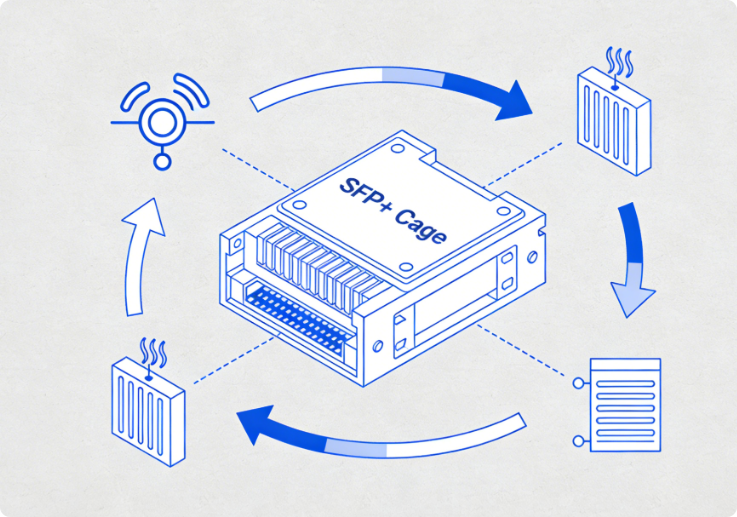 SFP+ Cage