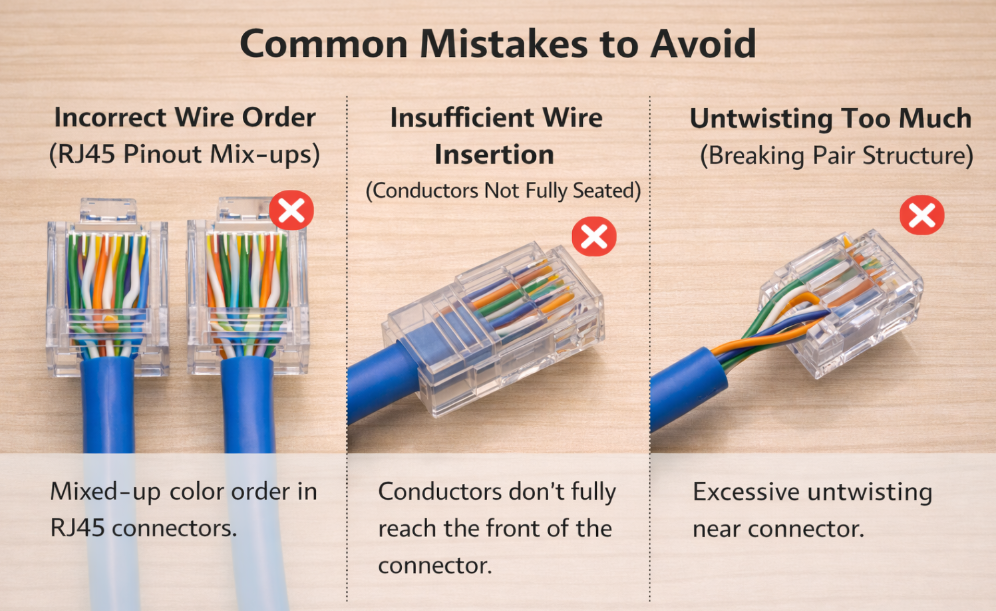 Common Mistakes to Avoid

Incorrect Wire Order
(RJ45 Pinout Mix-ups)

Mixed-up color order in RJ45 connectors.

Insufficient Wire Insertion
(Conductors Not Fully Seated)

Conductors don't fully reach the front of the connector.

Untwisting Too Much
(Breaking Pair Structure)

Excessive untwisting near connector.